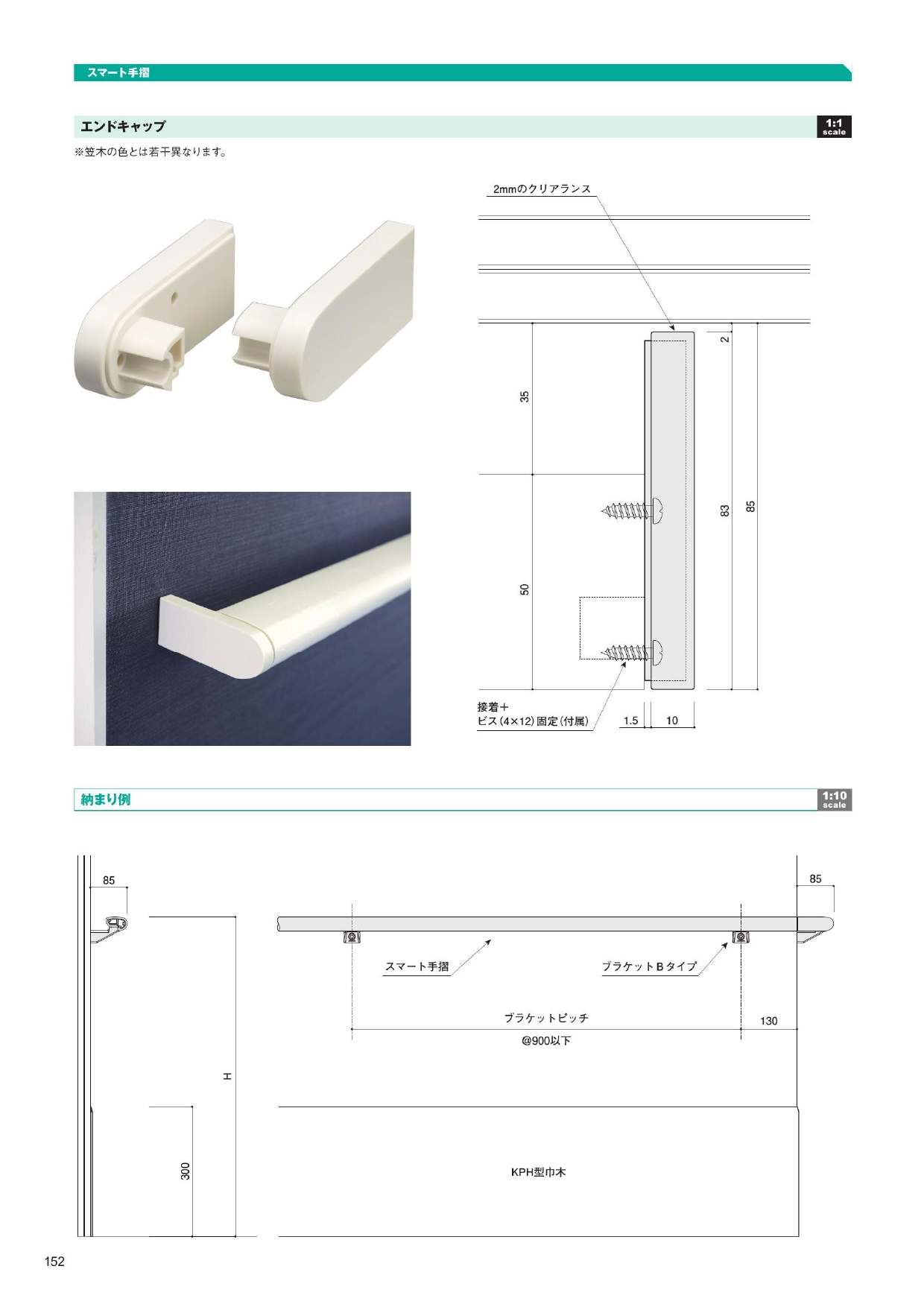 スマート手摺

エンドキャップ

1:1 scale

※笠木の色とは若干異なります。

2mmのクリアランス

35

50

2

83

85

接着＋
ビス（4×12）固定（付属）

1.5

10

納まり例

1:10 scale

85

85

スマート手摺

ブラケットBタイプ

ブラケットピッチ

@900以下

130

H

300

KPH型巾木

152