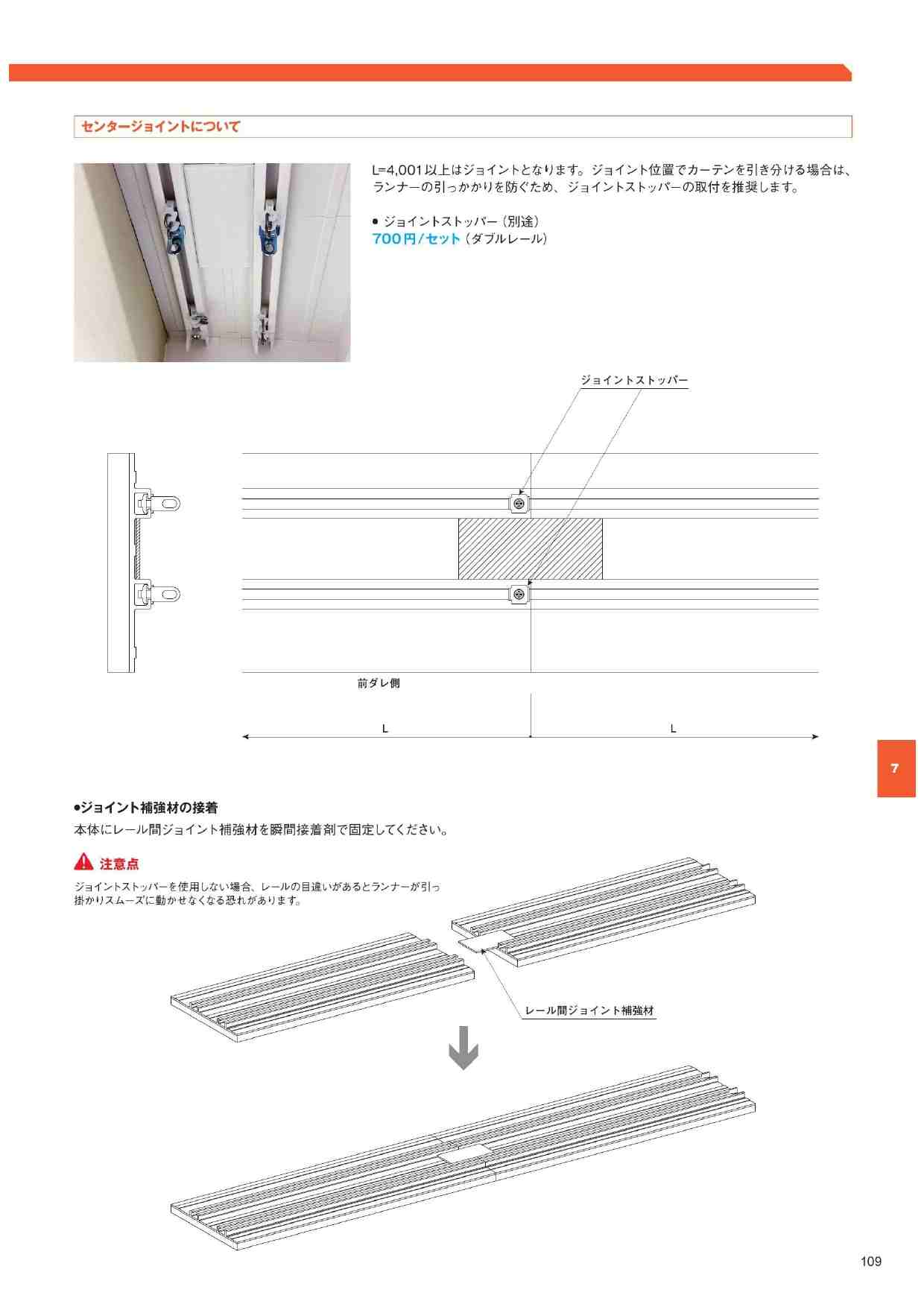 センタージョイントについて

L=4,001以上はジョイントとなります。ジョイント位置でカーテンを引き分ける場合は、ランナーの引っかかりを防ぐため、ジョイントストッパーの取付を推奨します。

● ジョイントストッパー（別途）
700円/セット（ダブルレール）

ジョイントストッパー

前ダレ側

L

L

7

●ジョイント補強材の接着
本体にレール間ジョイント補強材を瞬間接着剤で固定してください。

注意点

ジョイントストッパーを使用しない場合、レールの目違いがあるとランナーが引っ掛かりスムーズに動かせなくなる恐れがあります。

レール間ジョイント補強材

109