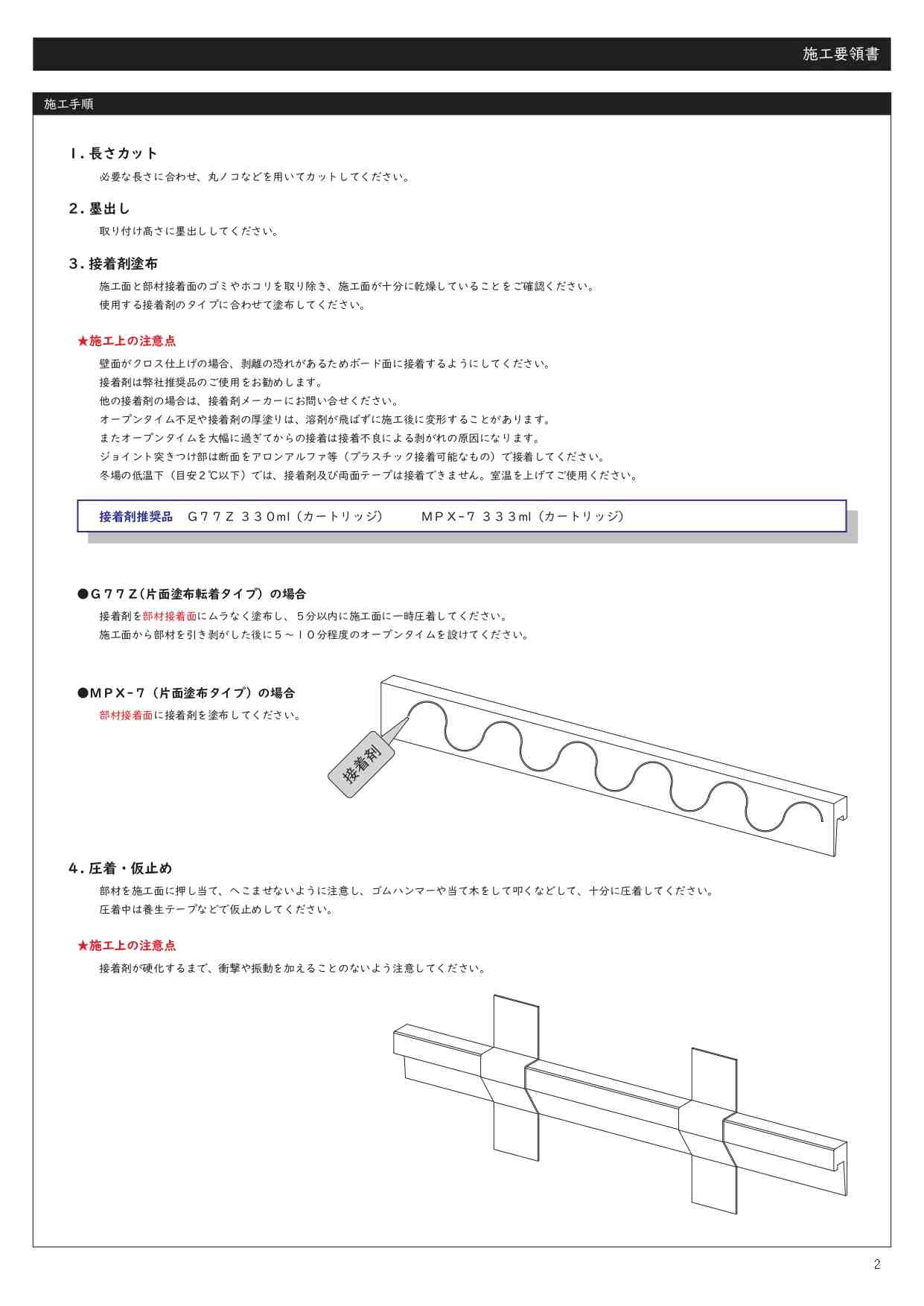 施工要領書

施工手順

1. 長さカット
必要な長さに合わせ、丸ノコなどを用いてカットしてください。

2. 墨出し
取り付け高さに墨出ししてください。

3. 接着剤塗布
施工面と部材接着面のゴミやホコリを取り除き、施工面が十分に乾燥していることをご確認ください。
使用する接着剤のタイプに合わせて塗布してください。

★施工上の注意点
壁面がクロス仕上げの場合、剥離の恐れがあるためボード面に接着するようにしてください。
接着剤は弊社推奨品のご使用をお勧めします。
他の接着剤の場合は、接着剤メーカーにお問い合せください。
オープンタイム不足や接着剤の厚塗りは、溶剤が飛ばずに施工後に変形することがあります。
またオープンタイムを大幅に過ぎてからの接着は接着不良による剥がれの原因になります。
ジョイント突きつけ部は断面をアロンアルファ等（プラスチック接着可能なもの）で接着してください。
冬場の低温下（目安2℃以下）では、接着剤及び両面テープは接着できません。室温を上げてご使用ください。

接着剤推奨品　G77Z 330ml（カートリッジ）　MPX-7 333ml（カートリッジ）

●G77Z（片面塗布転着タイプ）の場合
接着剤を部材接着面にムラなく塗布し、5分以内に施工面に一時圧着してください。
施工面から部材を引き剥がした後に5～10分程度のオープンタイムを設けてください。

●MPX-7（片面塗布タイプ）の場合
部材接着面に接着剤を塗布してください。

接着剤

4. 圧着・仮止め
部材を施工面に押し当て、へこませないように注意し、ゴムハンマーや当て木をして叩くなどして、十分に圧着してください。
圧着中は養生テープなどで仮止めしてください。

★施工上の注意点
接着剤が硬化するまで、衝撃や振動を加えることのないよう注意してください。

2